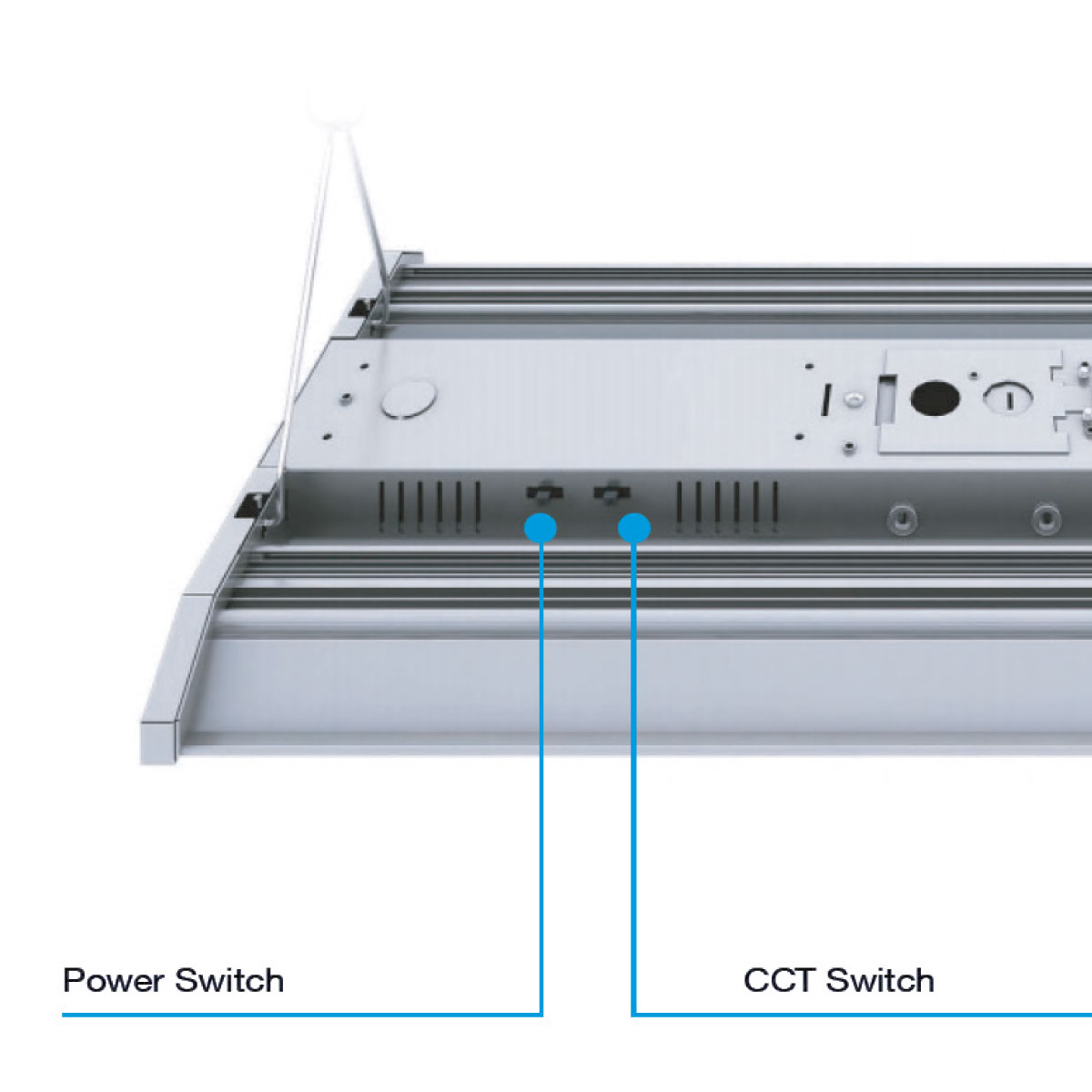 Power Switch

CCT Switch